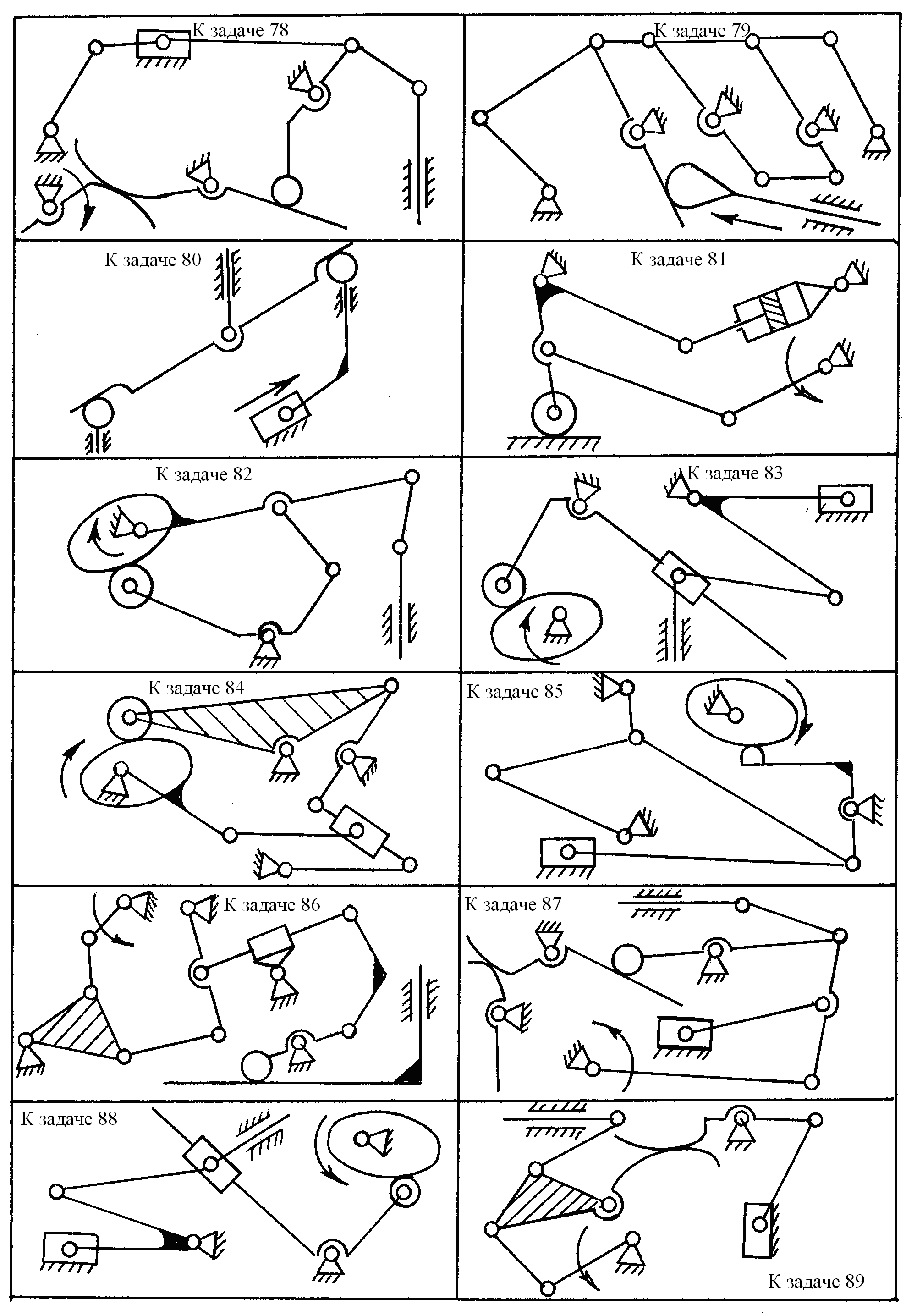 К задаче 78

К задаче 79

К задаче 80

К задаче 81

К задаче 82

К задаче 83

К задаче 84

К задаче 85

К задаче 86

К задаче 87

К задаче 88

К задаче 89