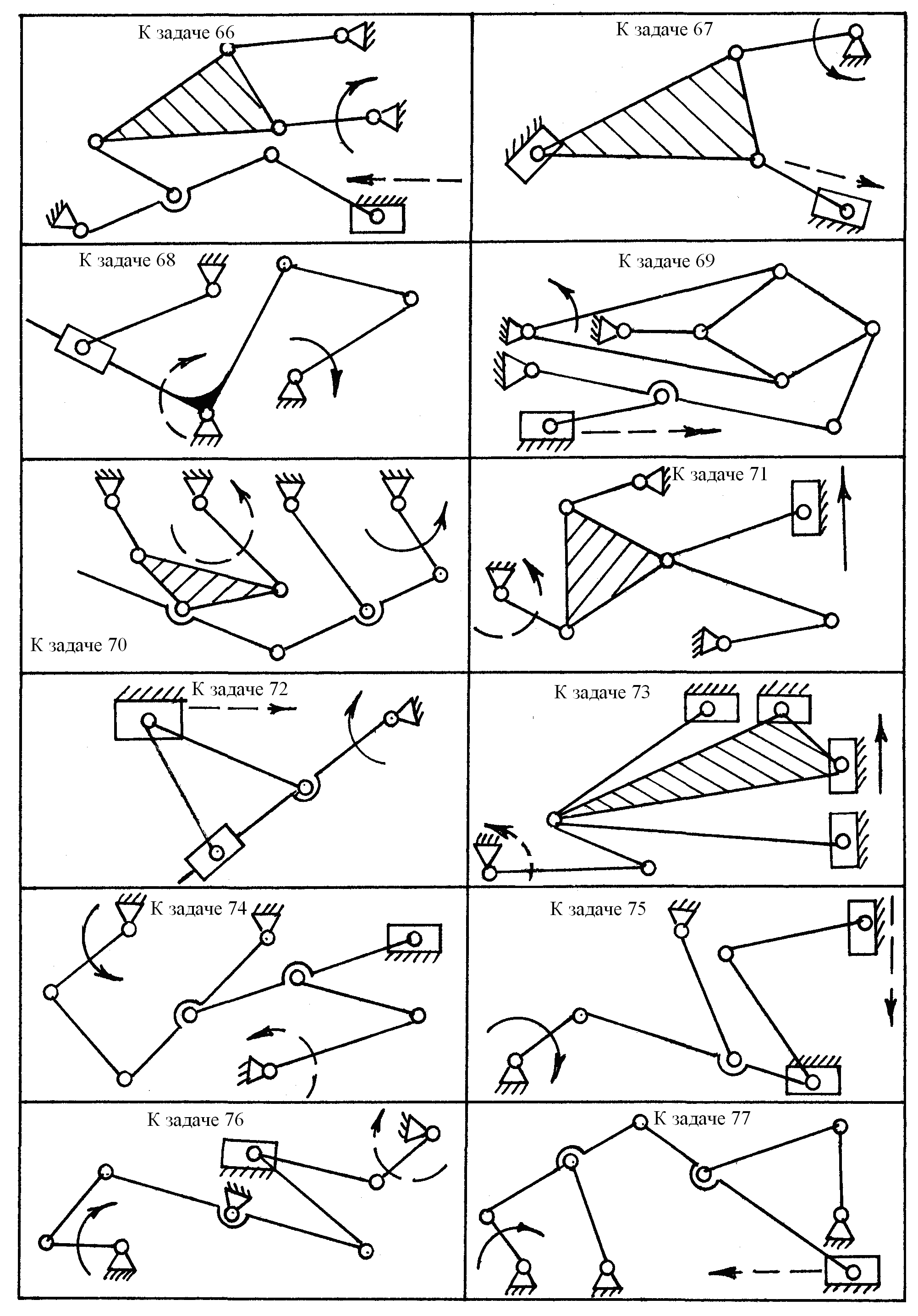 К задаче 66

К задаче 67

К задаче 68

К задаче 69

К задаче 70

К задаче 71

К задаче 72

К задаче 73

К задаче 74

К задаче 75

К задаче 76

К задаче 77