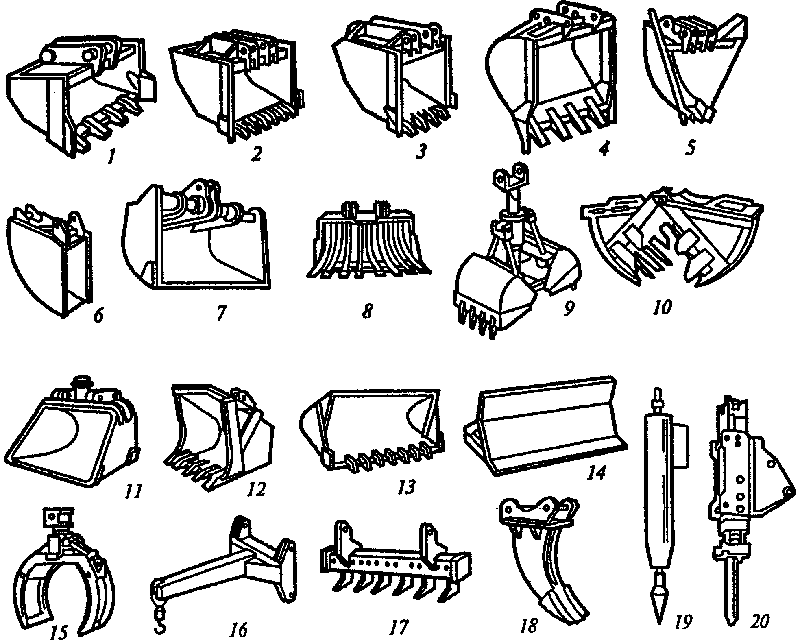 1 2 3 4 5

6 7 8 9 10

11 12 13 14

15 16 17 18 19 20