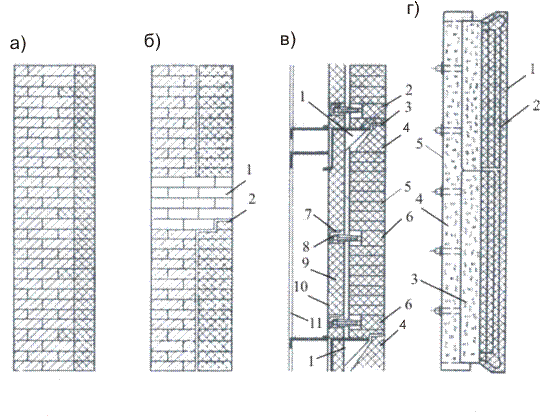 а)

б)

1

2

в)

1

2

3

4

5

6

7

8

9

10

11

6

4

1

г)

1

2

5

4

3