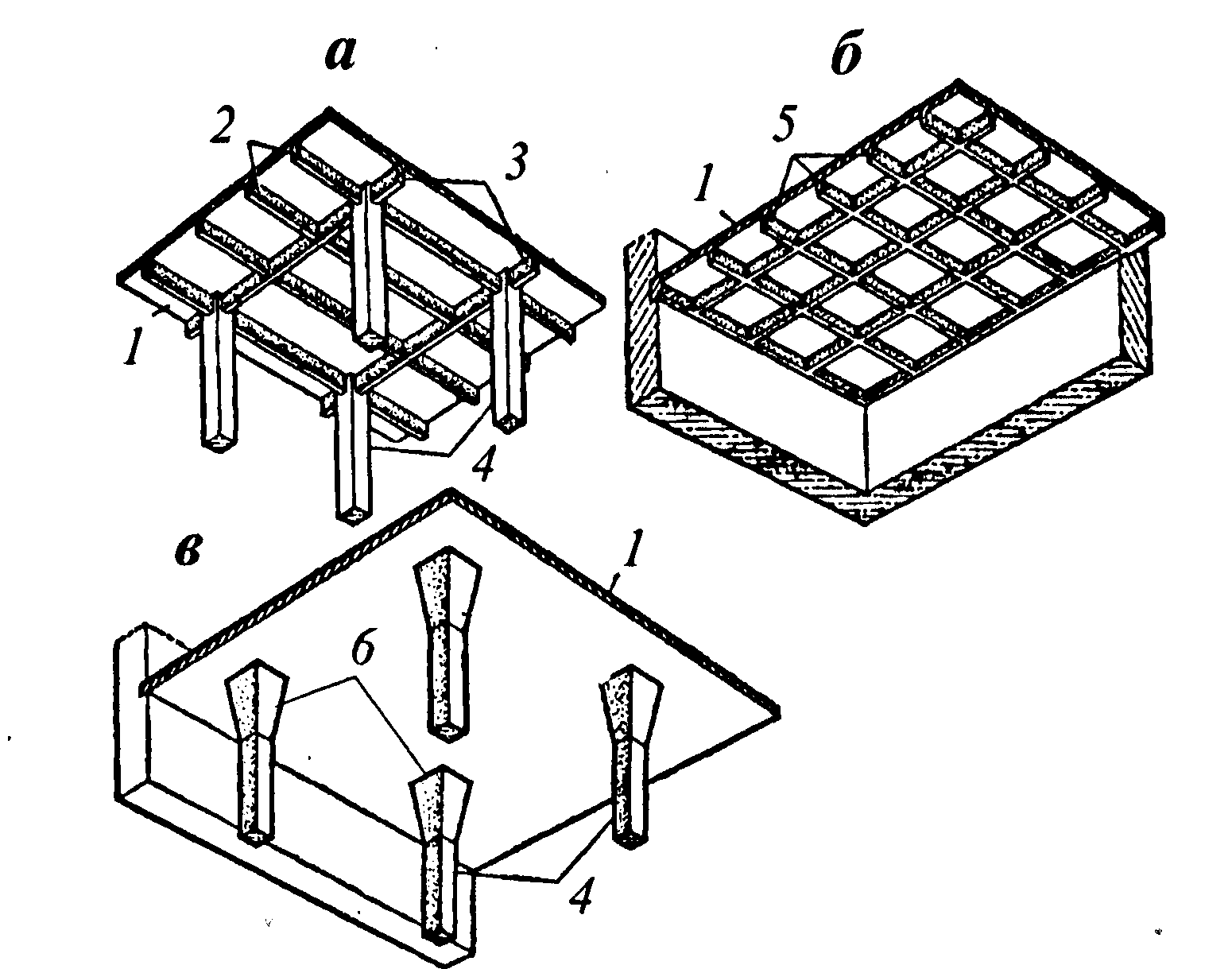 а
2
3
1
4
б
5
1
в
1
6
4