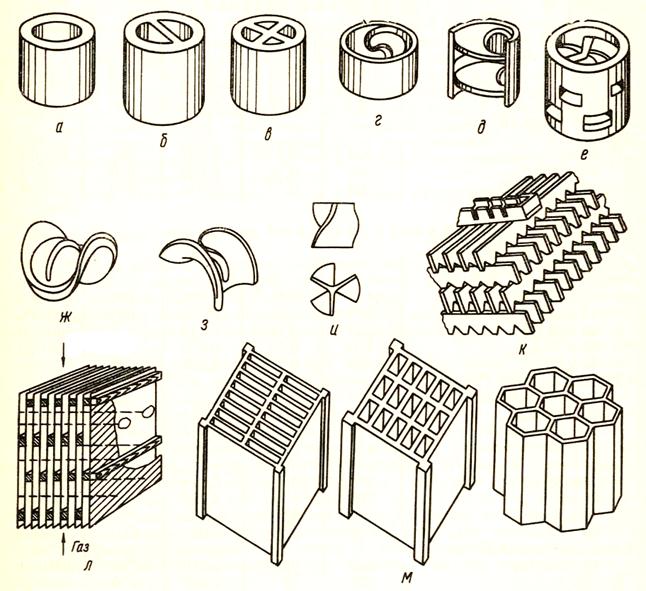 а б в г д е

ж з и к

Газ

л м