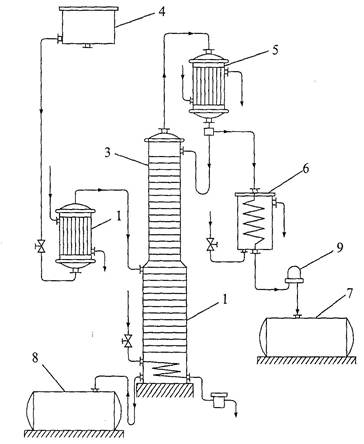 4
5
3
6
1
9
1
7
8