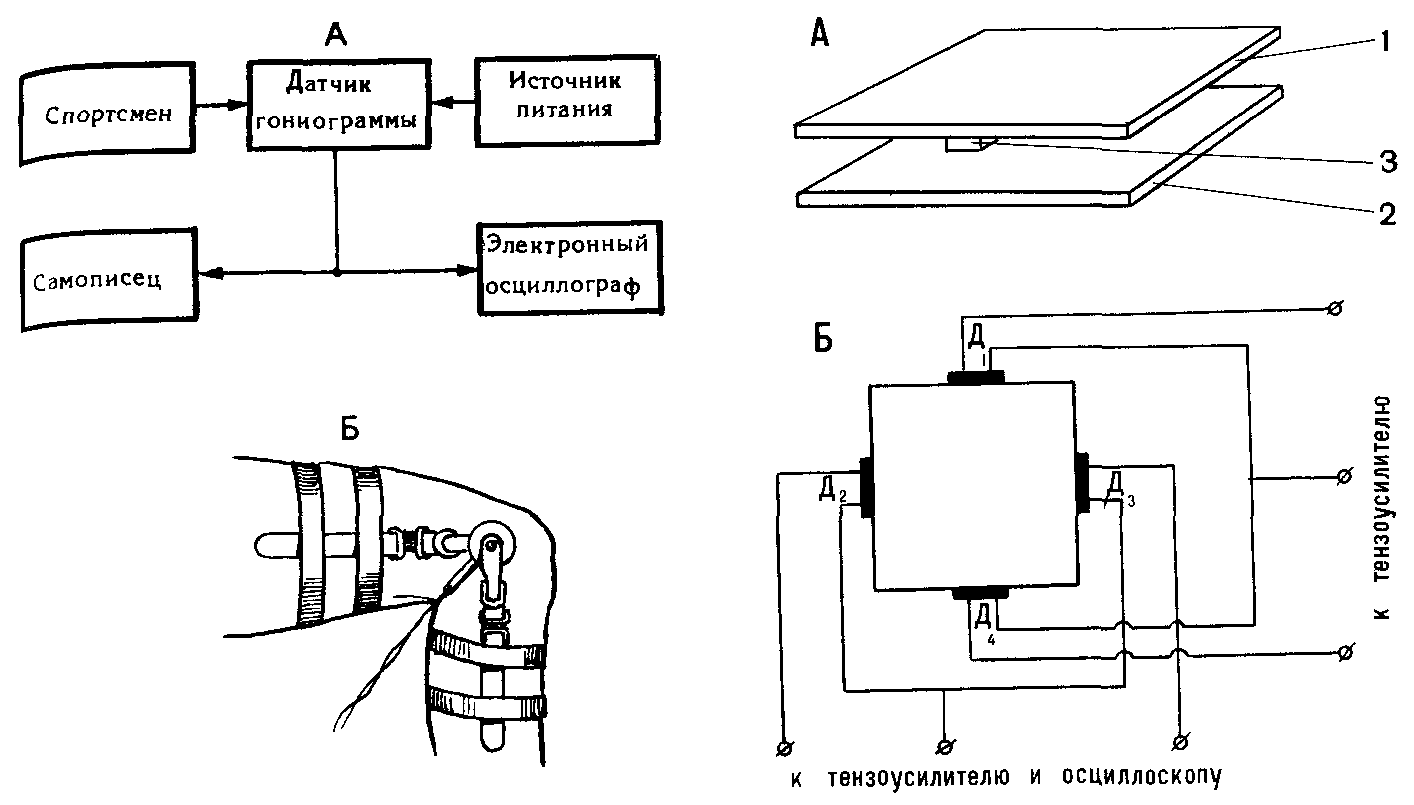 А

Спортсмен

Датчик гониограммы

Источник питания

Самописец

Электронный осциллограф

Б

А

1

3

2

Б

$Д_1$

$Д_2$

$Д_3$

$Д_4$

к тензоусилителю

к тензоусилителю и осциллоскопу