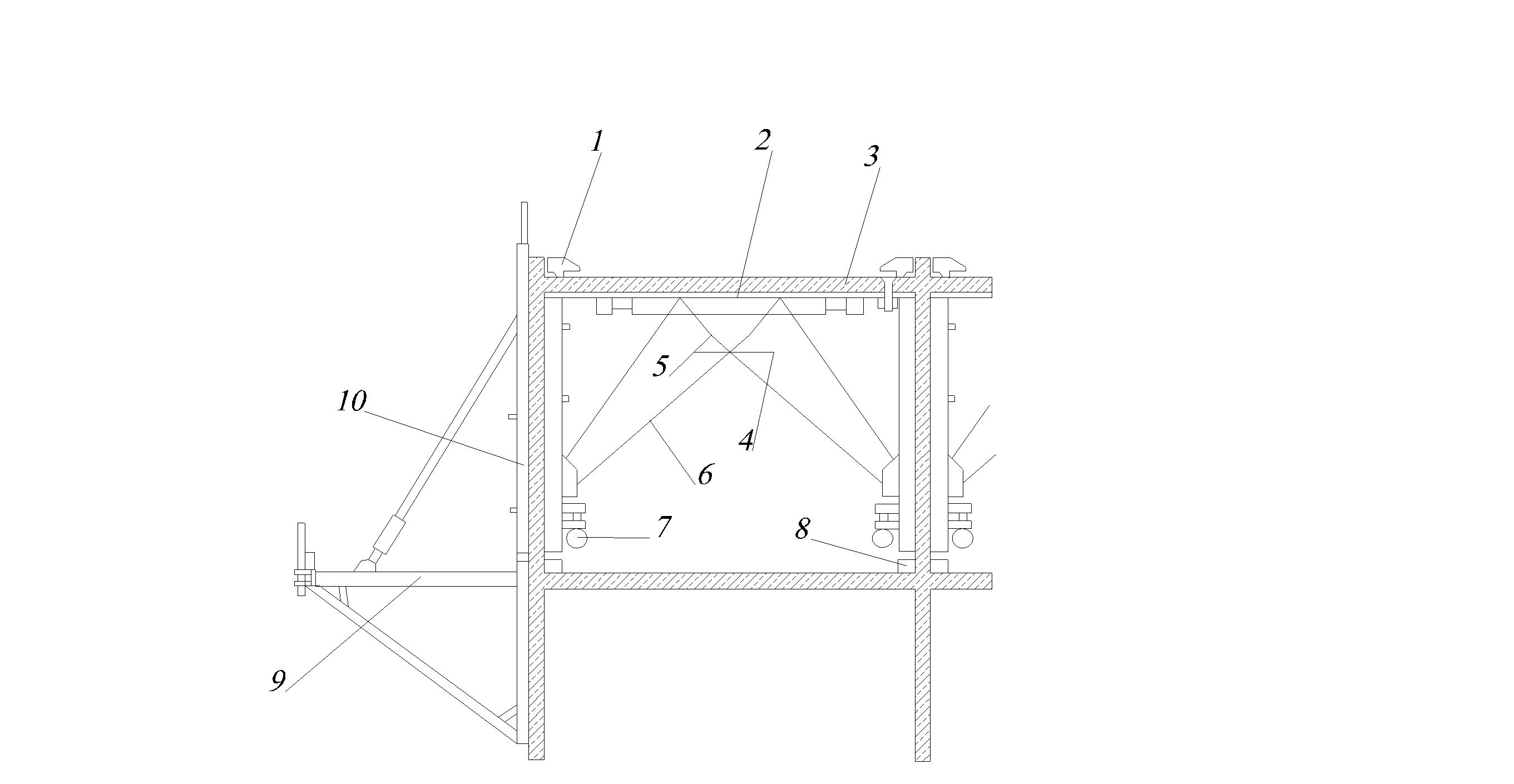 1
2
3
5
10
4
6
7
8
9