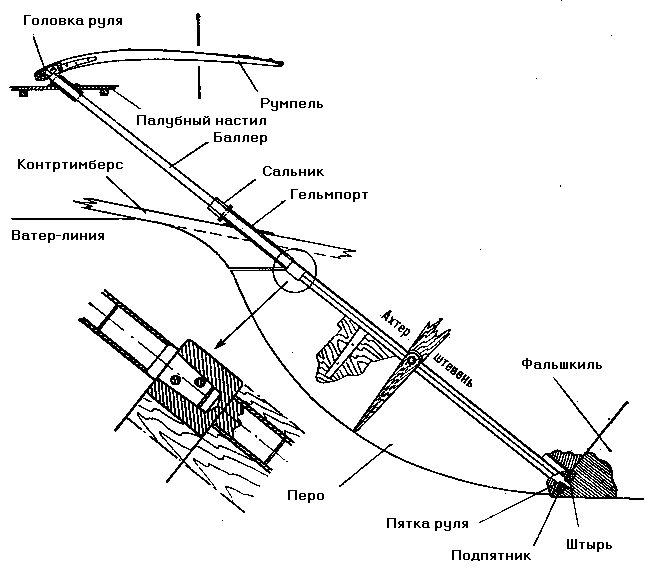 Головка руля
Румпель
Палубный настил
Баллер
Контртимберс
Сальник
Гельмпорт
Ватер-линия
Ахтер
штевень
Фальшкиль
Перо
Пятка руля
Подпятник
Штырь