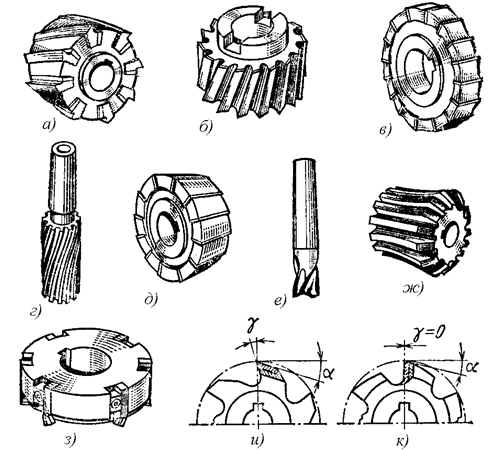 а)

б)

в)

г)

д)

е)

ж)

з)

$\gamma$

$\alpha$

и)

$\gamma=0$

$\alpha$

к)