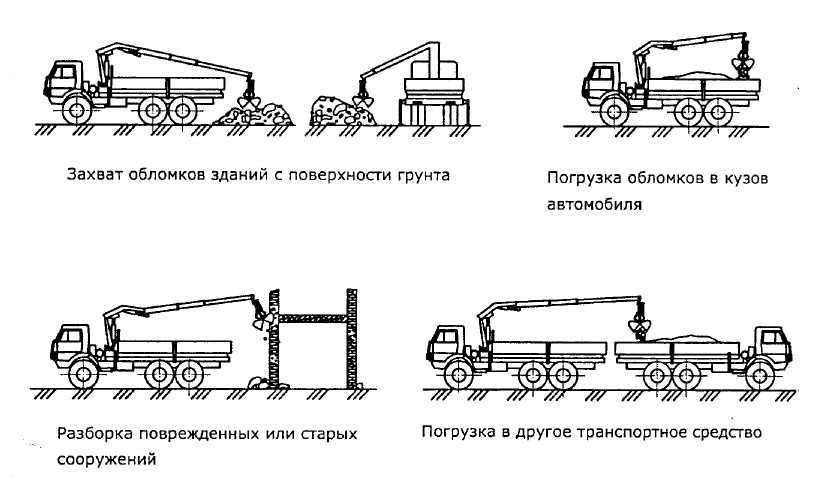 Захват обломков зданий с поверхности грунта

Погрузка обломков в кузов автомобиля

Разборка поврежденных или старых сооружений

Погрузка в другое транспортное средство