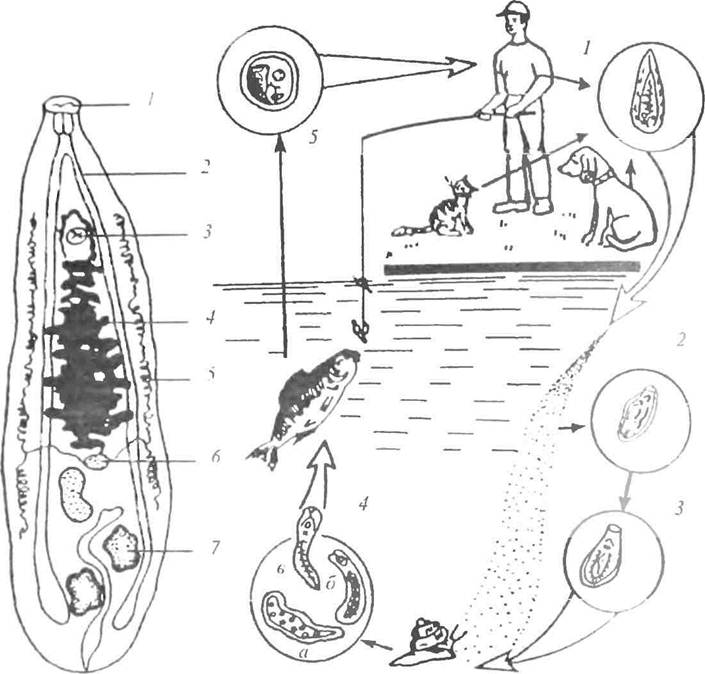 1
2
3
4
5
6
7
5
1
2
3
4
в
б
а