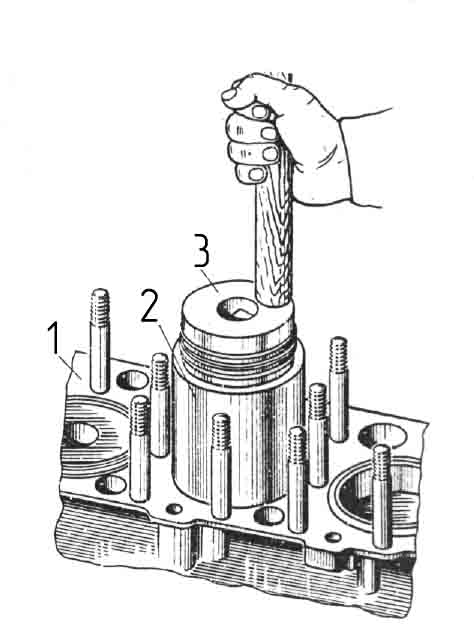 3
2
1