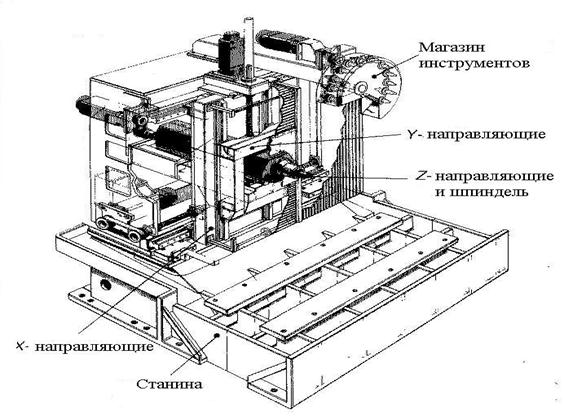 Магазин инструментов

Y- направляющие

Z- направляющие и шпиндель

X- направляющие

Станина