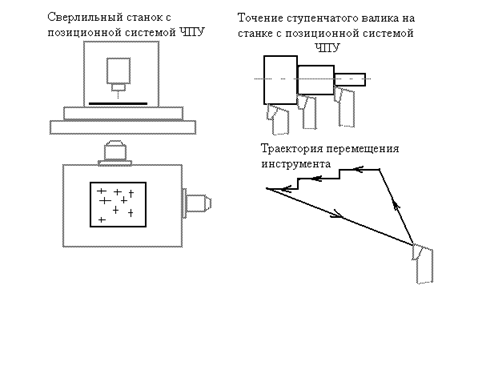 Сверлильный станок с позиционной системой ЧПУ

Точение ступенчатого валика на станке с позиционной системой ЧПУ

Траектория перемещения инструмента