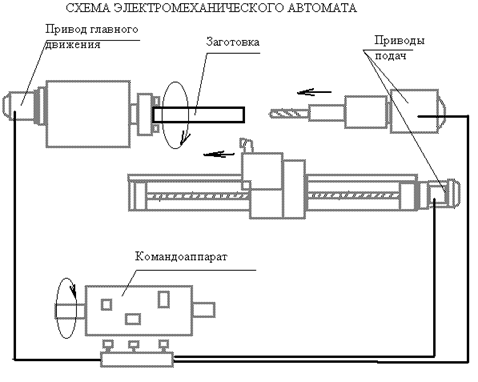 СХЕМА ЭЛЕКТРОМЕХАНИЧЕСКОГО АВТОМАТА

Привод главного движения

Заготовка

Приводы подач

Командоаппарат