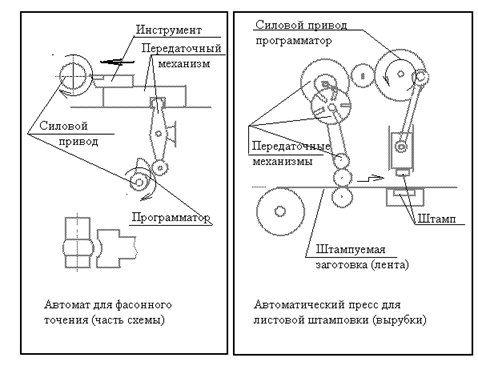 Инструмент

Передаточный механизм

Силовой привод

Программатор

Автомат для фасонного точения (часть схемы)

Силовой привод программатор

Передаточные механизмы

Штамп

Штампуемая заготовка (лента)

Автоматический пресс для листовой штамповки (вырубки)