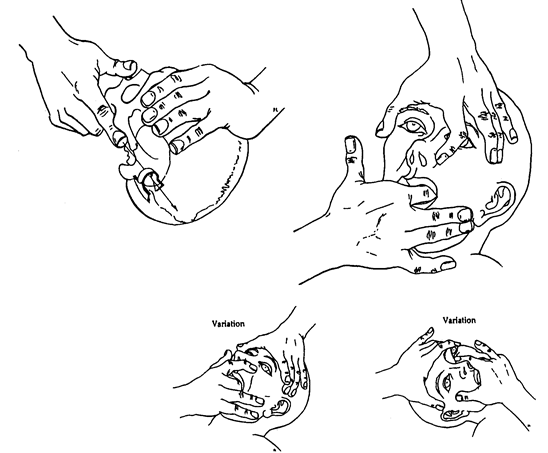 Variation

Variation