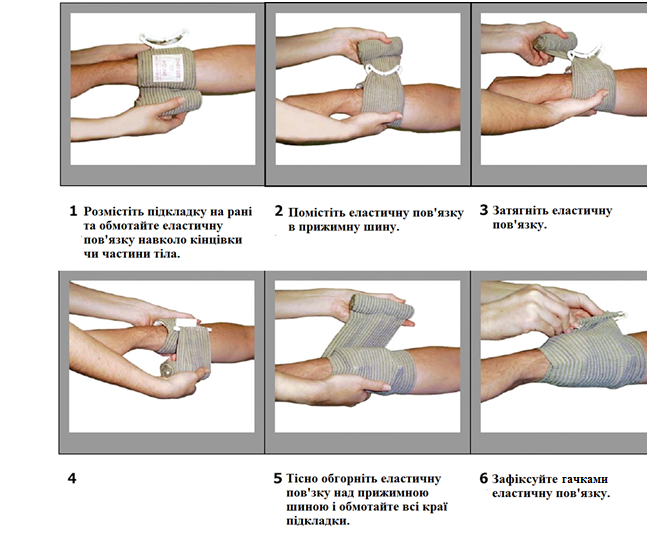 1 Розмістіть підкладку на рані та обмотайте еластичну пов'язку навколо кінцівки чи частини тіла.

2 Помістіть еластичну пов'язку в прижимну шину.

3 Затягніть еластичну пов'язку.

4

5 Тісно обгорніть еластичну пов'зку над прижимною шиною і обмотайте всі краї підкладки.

6 Зафіксуйте гачками еластичну пов'язку.