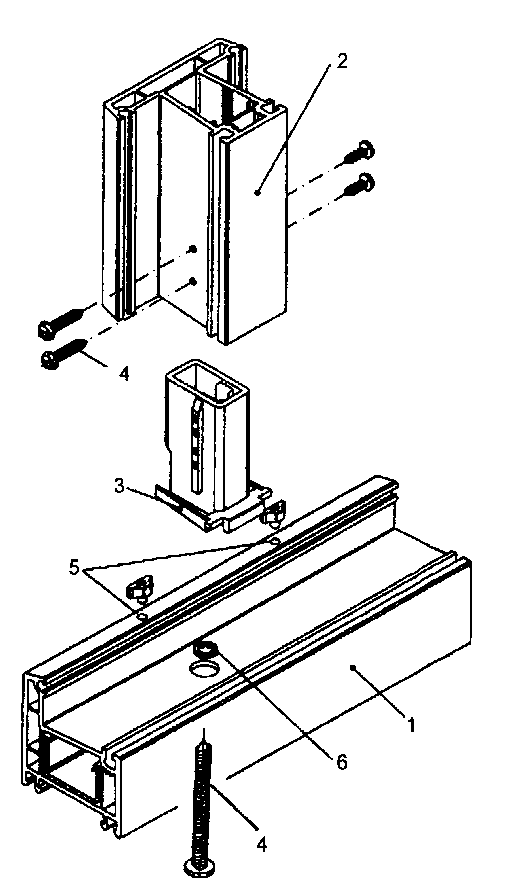 2

4

3

5

1

6

4