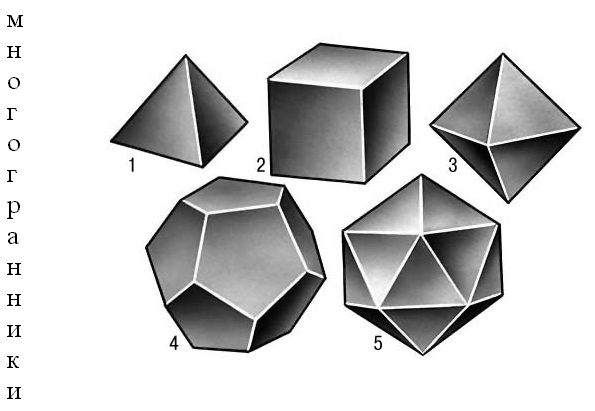 многогранники

1
2
3
4
5