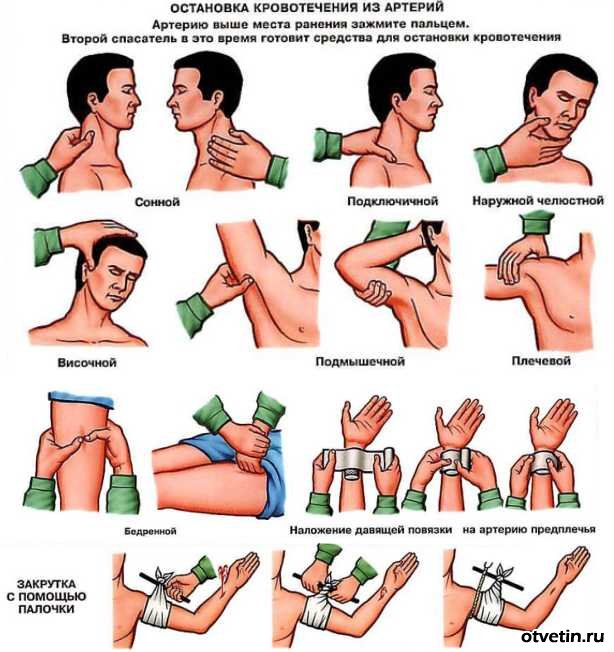 ОСТАНОВКА КРОВОТЕЧЕНИЯ ИЗ АРТЕРИЙ
Артерию выше места ранения зажмите пальцем.
Второй спасатель в это время готовит средства для остановки кровотечения

Сонной

Подключичной

Наружной челюстной

Височной

Подмышечной

Плечевой

Бедренной

Наложение давящей повязки на артерию предплечья

ЗАКРУТКА С ПОМОЩЬЮ ПАЛОЧКИ

otvetin.ru