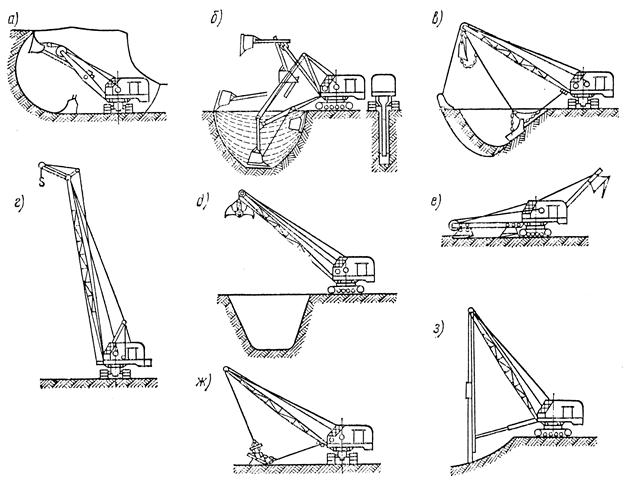 а)

б)

в)

г)

д)

е)

ж)

з)