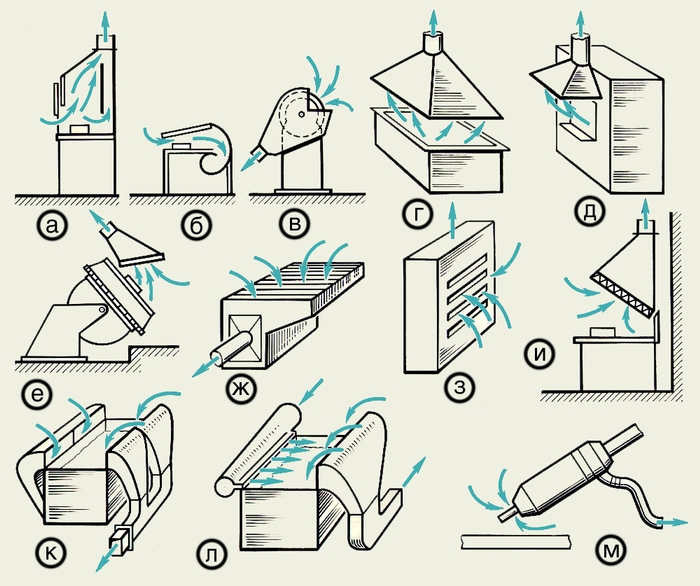 а
б
в
г
д
е
ж
з
и
к
л
м