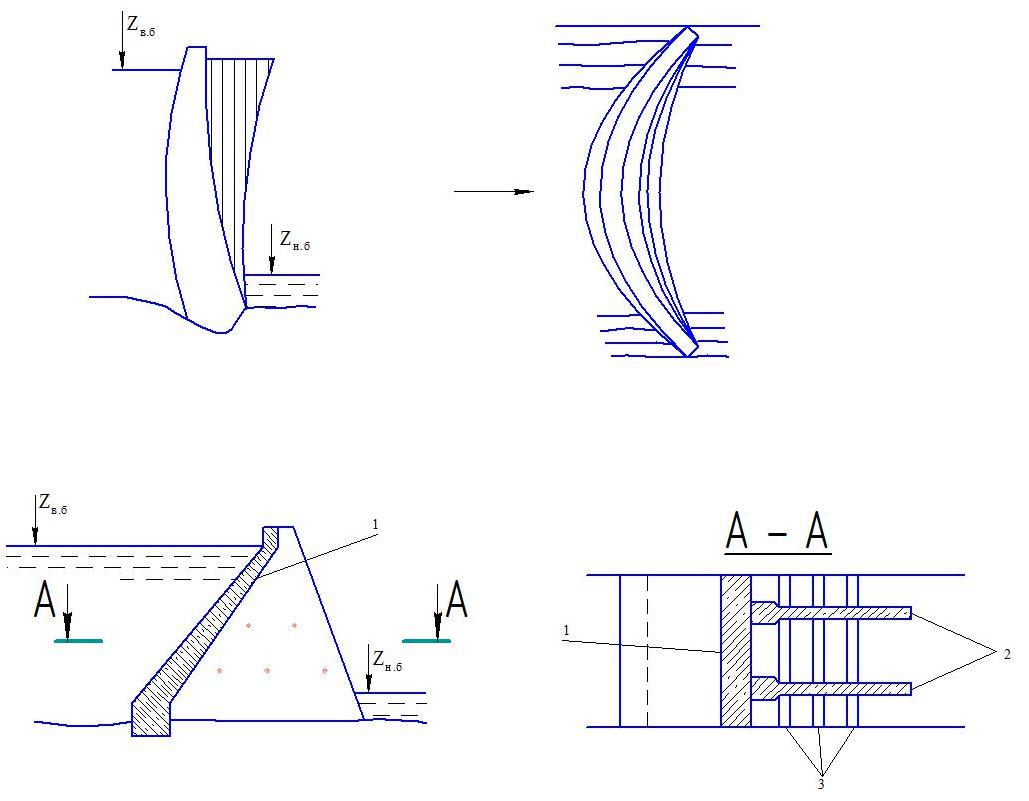 $Z_{в.б}$

$Z_{н.б}$

$Z_{в.б}$

1

A

A

$Z_{н.б}$

A – A

1

2

3