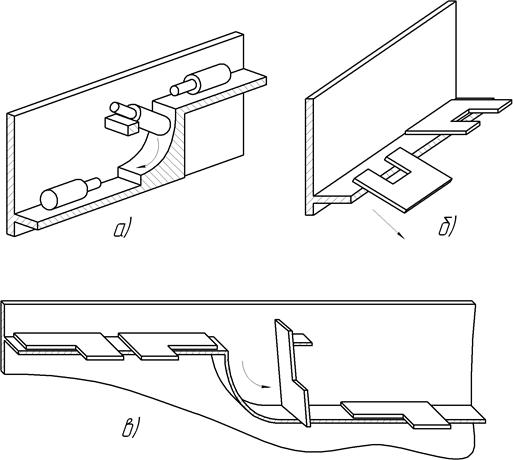 а)

б)

в)