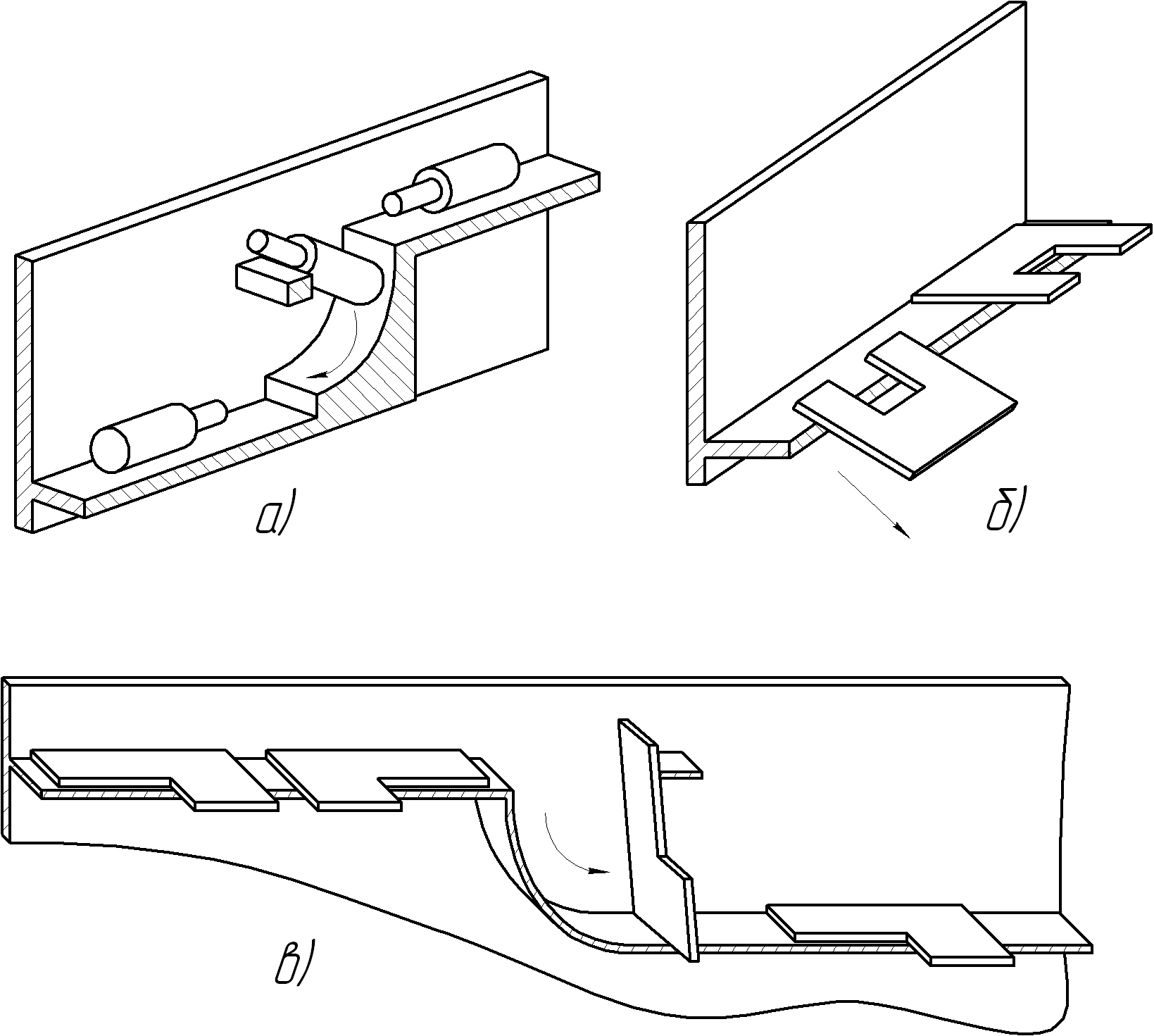 а)

б)

в)