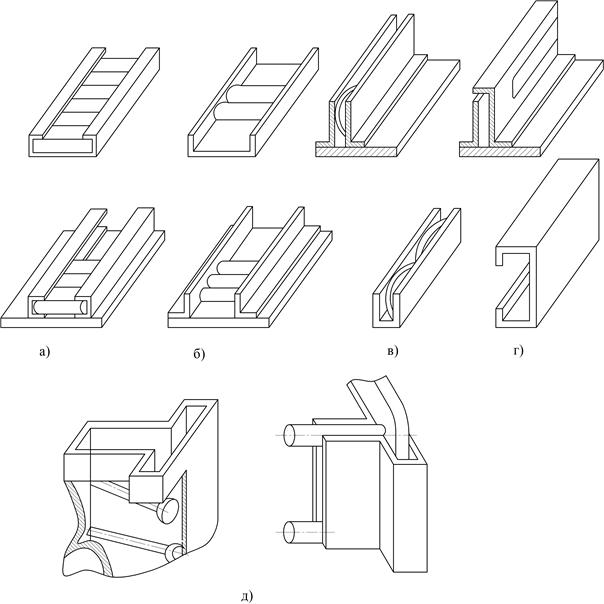 а)

б)

в)

г)

д)