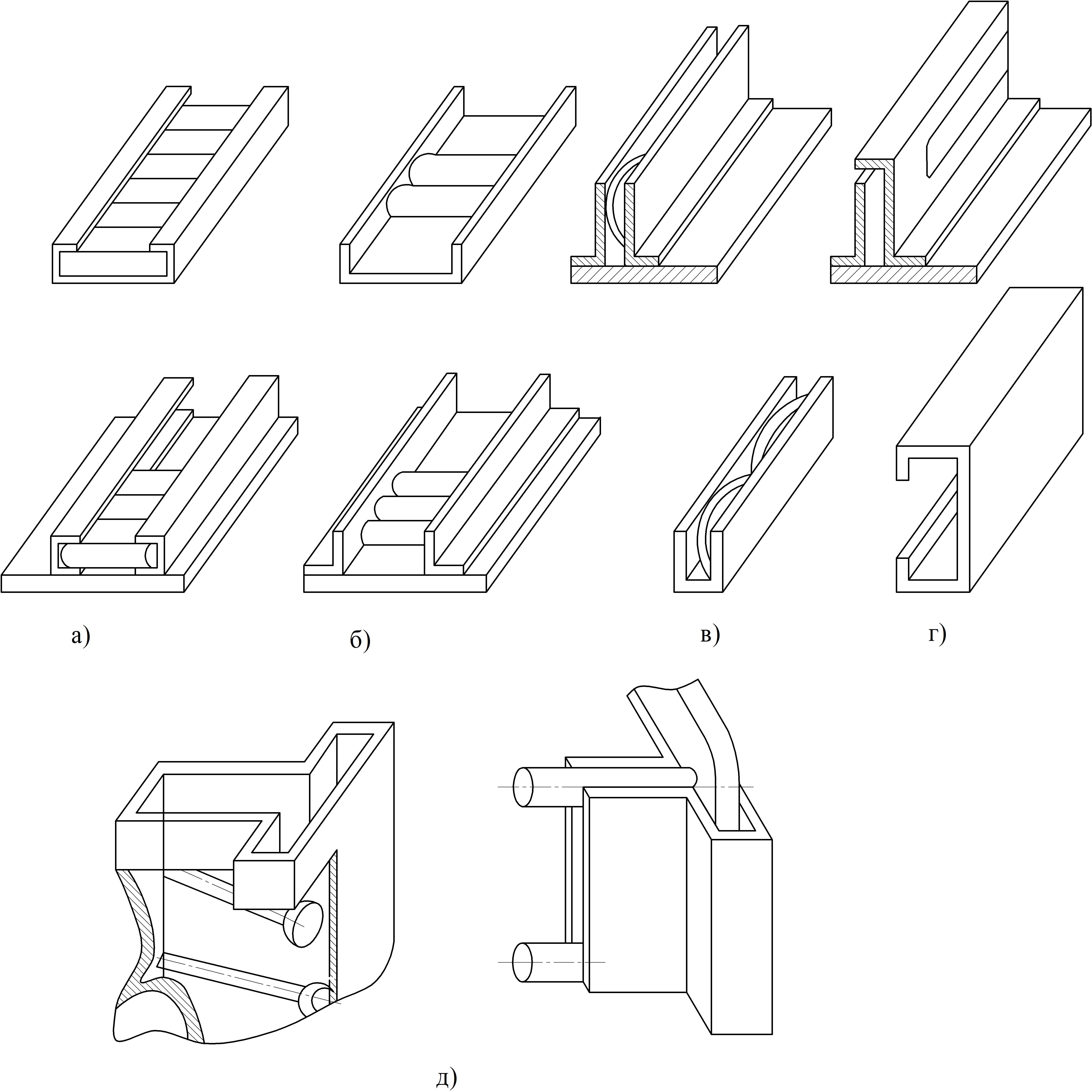 а)

б)

в)

г)

д)