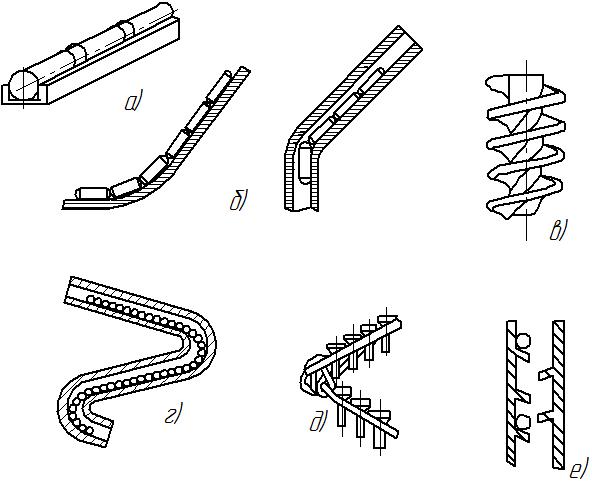 а)

б)

в)

г)

д)

е)