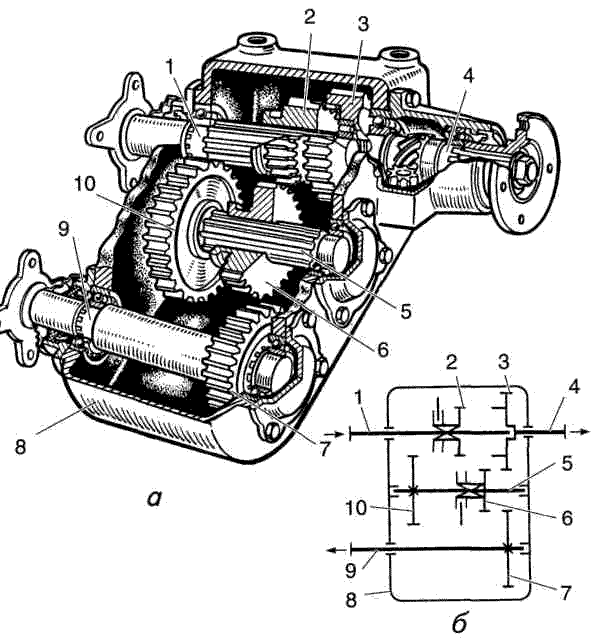 2
3
1
4
10
9
5
6
8
7
а
2
3
1
4
5
10
6
9
8
7
б