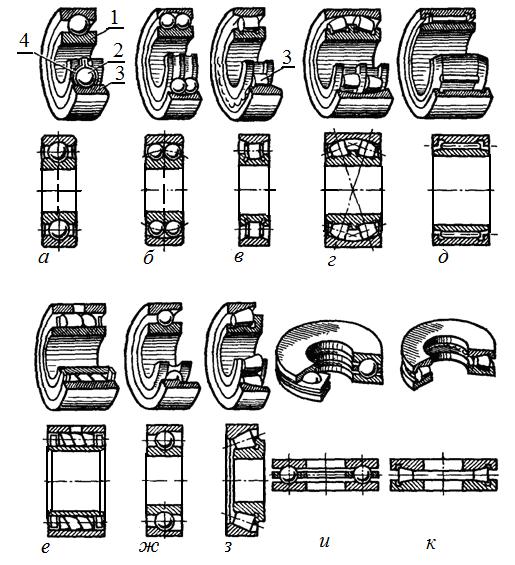 1
4
2
3
3
а
б
в
г
д
е
ж
з
и
к