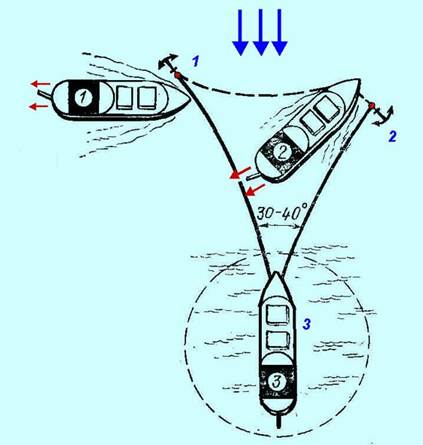 1
1
2
2
30-40°
3
3