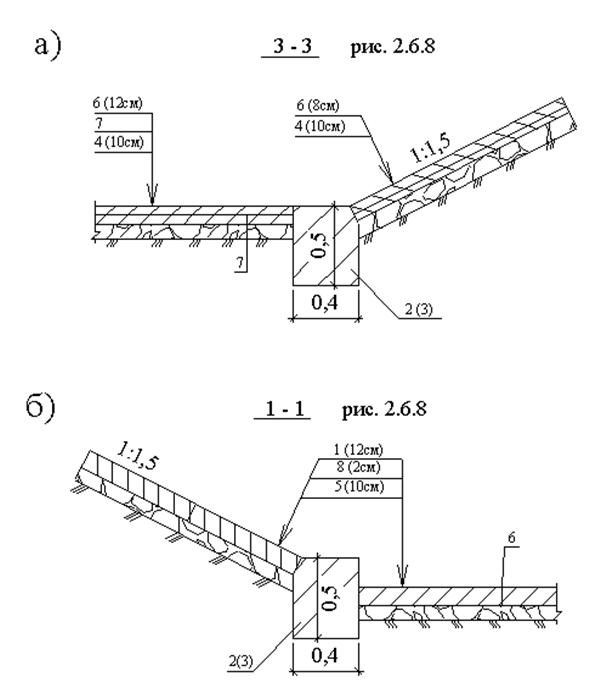 а)

3 - 3 рис. 2.6.8

6 (12см)
7
4 (10см)

6 (8см)
4 (10см)

1:1,5

0,5

7

0,4

2 (3)

б)

1 - 1 рис. 2.6.8

1:1,5

1 (12см)
8 (2см)
5 (10см)

6

0,5

2(3)

0,4