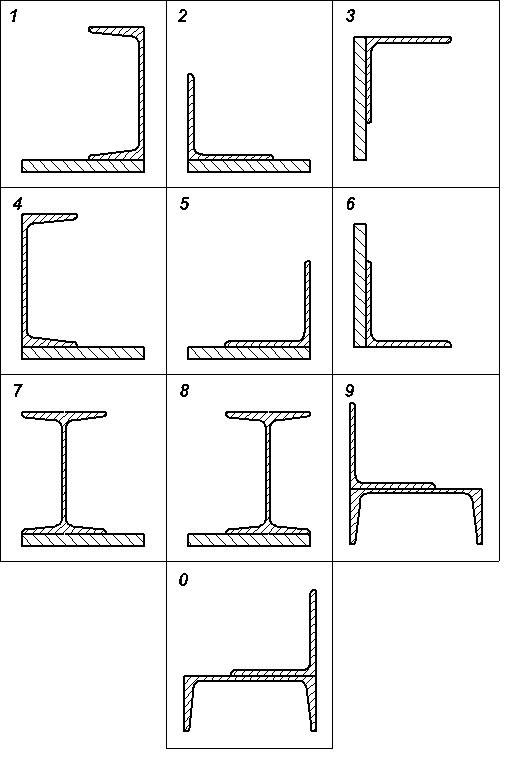 1 2 3
4 5 6
7 8 9
0