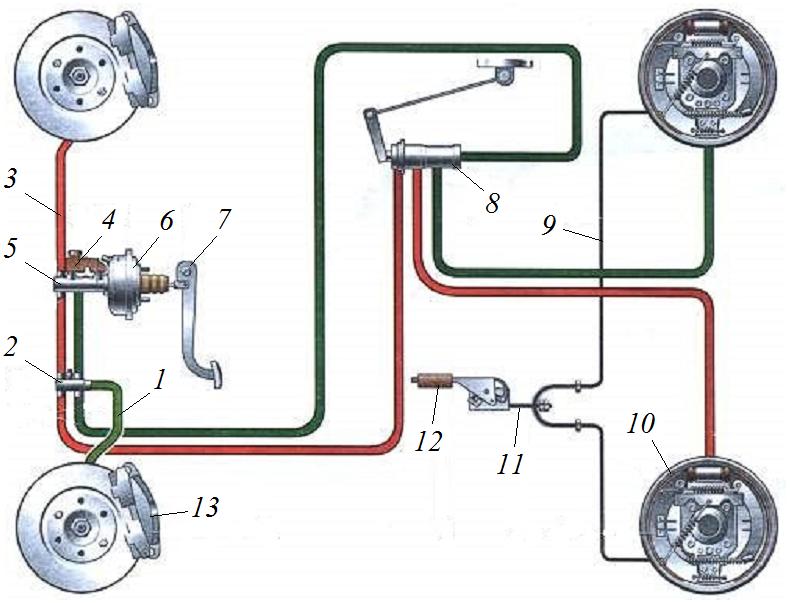 3
4
6
7
5
8
9
2
1
12
11
10
13