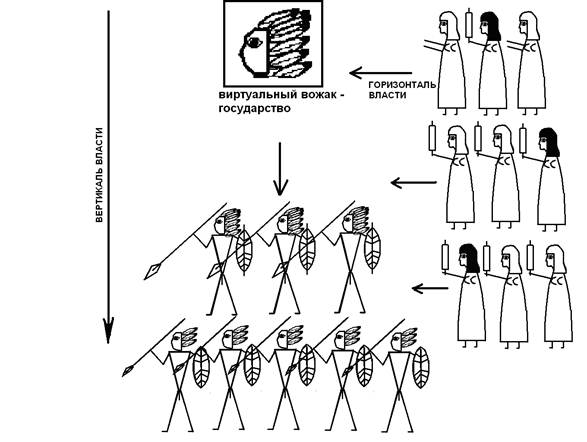 ВЕРТИКАЛЬ ВЛАСТИ

виртуальный вожак - государство

ГОРИЗОНТАЛЬ ВЛАСТИ