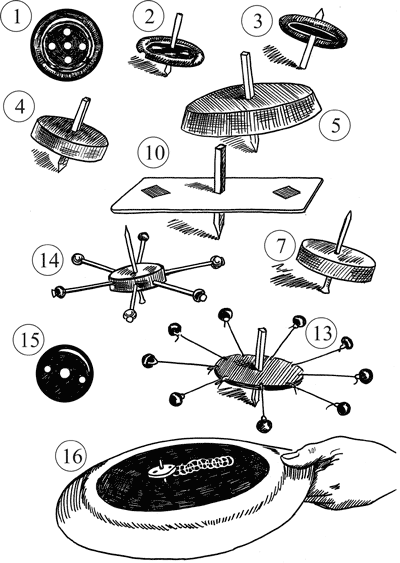 1
2
3
4
5
10
14
7
15
13
16