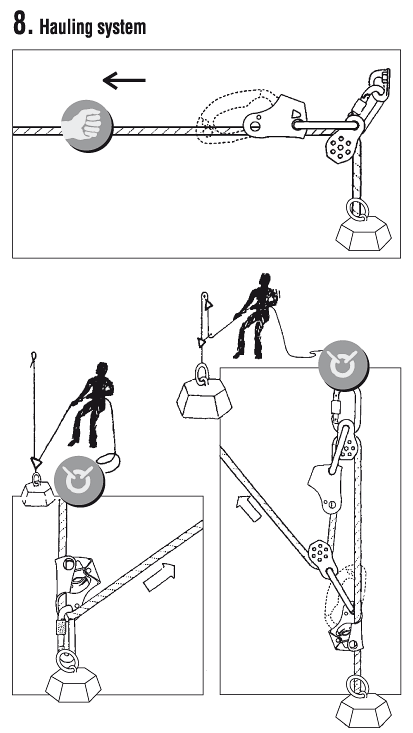 8. Hauling system