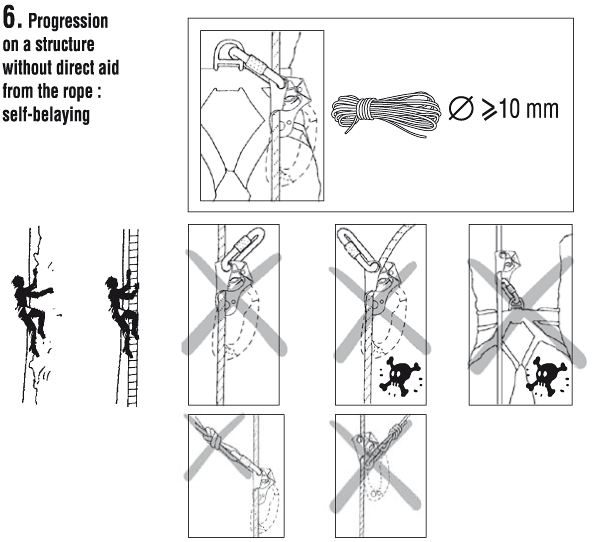 6. Progression on a structure without direct aid from the rope : self-belaying

$\varnothing \geqslant 10$ mm