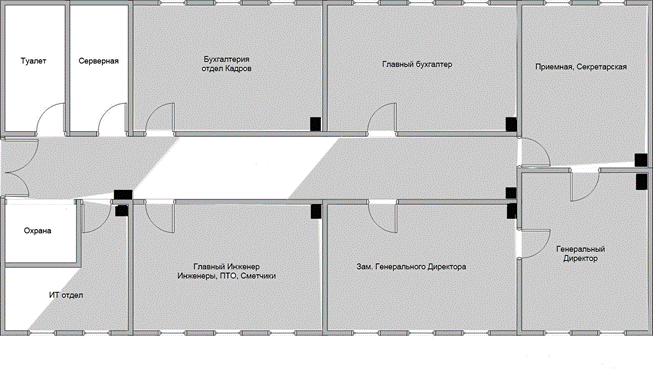 Туалет

Серверная

Бухгалтерия
отдел Кадров

Главный бухгалтер

Приемная, Секретарская

Охрана

ИТ отдел

Главный Инженер
Инженеры, ПТО, Сметчики

Зам. Генерального Директора

Генеральный
Директор