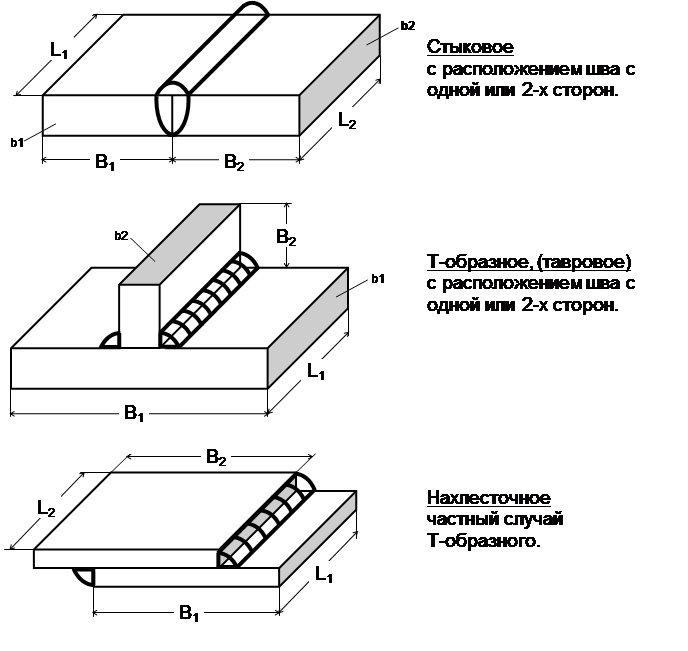 $L_1$

b2

b1

$L_2$

$B_1$

$B_2$

Стыковое
с расположением шва с одной или 2-х сторон.

b2

$B_2$

b1

$L_1$

$B_1$

Т-образное, (тавровое)
с расположением шва с одной или 2-х сторон.

$B_2$

$L_2$

$L_1$

$B_1$

Нахлесточное
частный случай Т-образного.