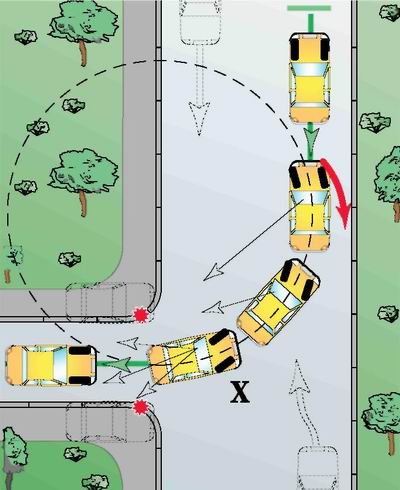 X