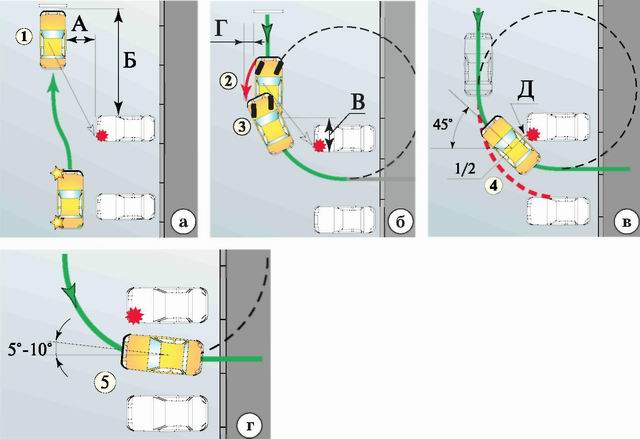 1
А
Б
а

Г
2
3
В
б

45°
Д
1/2
4
в

5°-10°
5
г