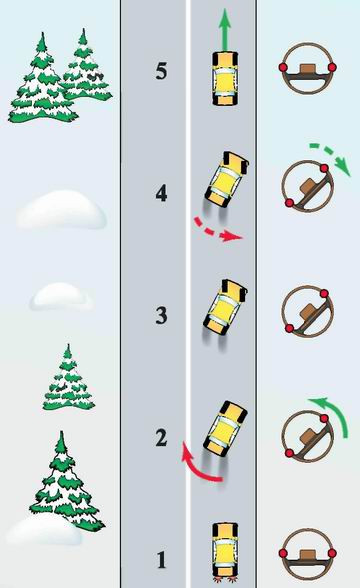 5

4

3

2

1