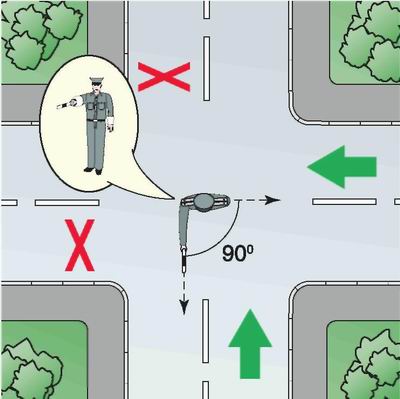 $90^0$