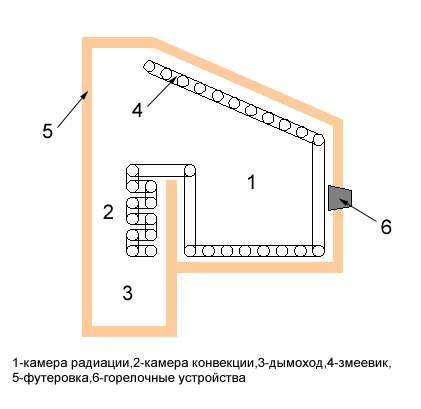 5

4

1

2

6

3

1-камера радиации,2-камера конвекции,3-дымоход,4-змеевик, 5-футеровка,6-горелочные устройства