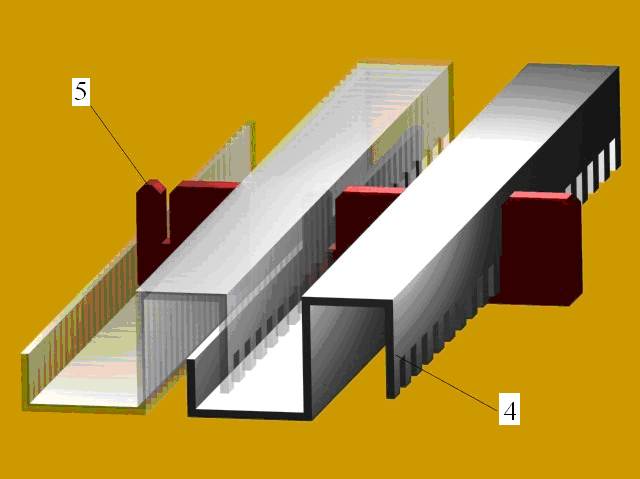 5

4