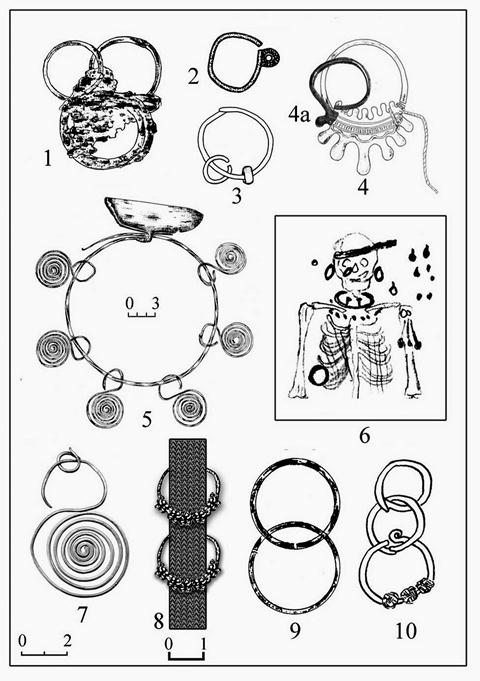 1
2
3
4a
4
0 3
5
6
7
8
9
10
0 2
0 1